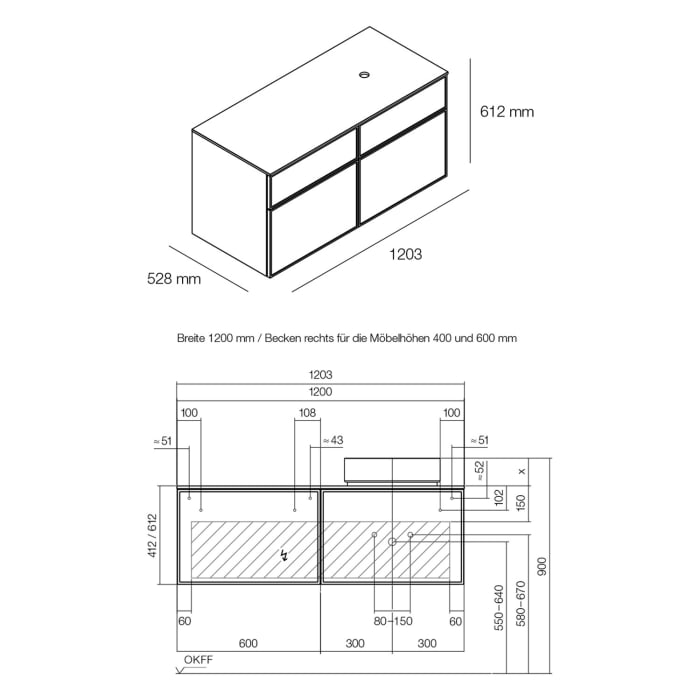 612 mm

1203

528 mm

Breite 1200 mm / Becken rechts für die Möbelhöhen 400 und 600 mm

1203
1200
100
108
100
≈ 51
≈ 43
≈ 51
≈ 52
x
102
150
412 / 612
900
60
80–150
60
550–640
580–670
600
300
300
OKFF