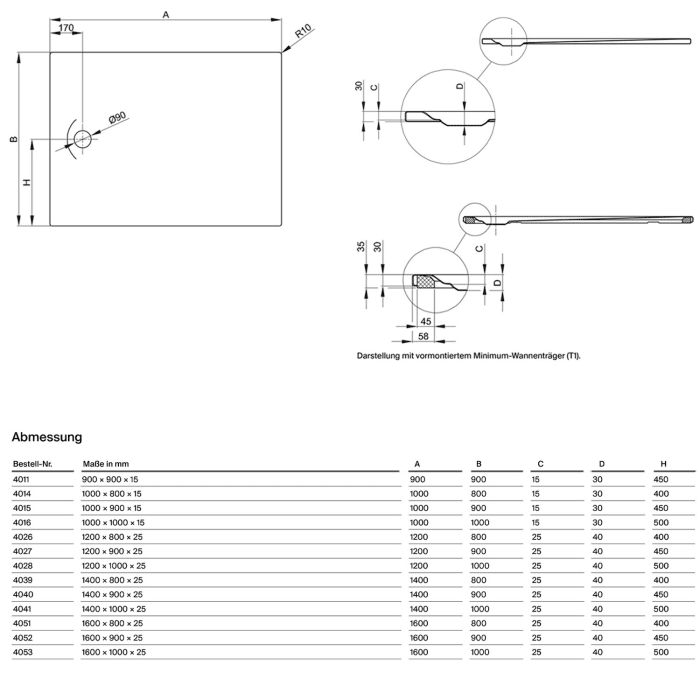 A
170
R10
B
H
Ø90

30
C
D

35
30
C
D
45
58

Darstellung mit vormontiertem Minimum-Wannenträger (T1).

Abmessung

| Bestell-Nr. | Maße in mm | A | B | C | D | H |
|---|---|---|---|---|---|---|
| 4011 | 900 × 900 × 15 | 900 | 900 | 15 | 30 | 450 |
| 4014 | 1000 × 800 × 15 | 1000 | 800 | 15 | 30 | 400 |
| 4015 | 1000 × 900 × 15 | 1000 | 900 | 15 | 30 | 450 |
| 4016 | 1000 × 1000 × 15 | 1000 | 1000 | 15 | 30 | 500 |
| 4026 | 1200 × 800 × 25 | 1200 | 800 | 25 | 40 | 400 |
| 4027 | 1200 × 900 × 25 | 1200 | 900 | 25 | 40 | 450 |
| 4028 | 1200 × 1000 × 25 | 1200 | 1000 | 25 | 40 | 500 |
| 4039 | 1400 × 800 × 25 | 1400 | 800 | 25 | 40 | 400 |
| 4040 | 1400 × 900 × 25 | 1400 | 900 | 25 | 40 | 450 |
| 4041 | 1400 × 1000 × 25 | 1400 | 1000 | 25 | 40 | 500 |
| 4051 | 1600 × 800 × 25 | 1600 | 800 | 25 | 40 | 400 |
| 4052 | 1600 × 900 × 25 | 1600 | 900 | 25 | 40 | 450 |
| 4053 | 1600 × 1000 × 25 | 1600 | 1000 | 25 | 40 | 500 |