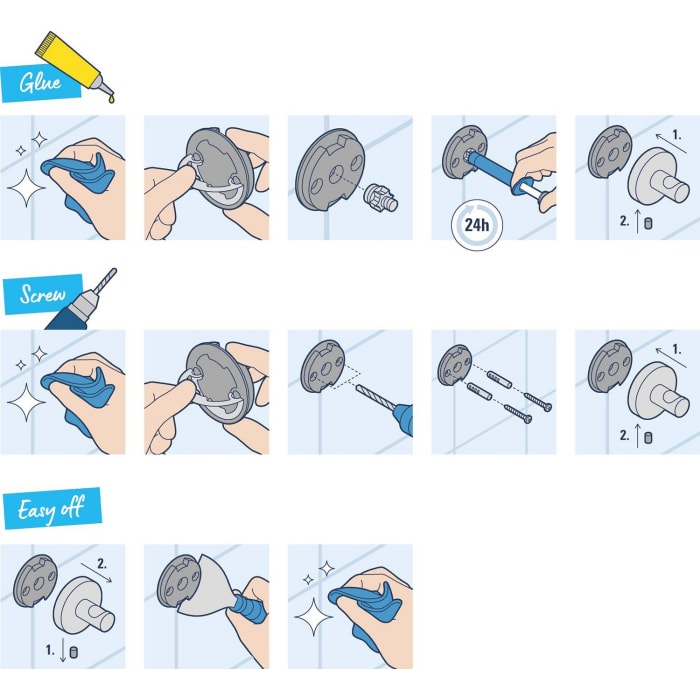 Glue

24h

1.

2.

Screw

1.

2.

Easy off

2.

1.