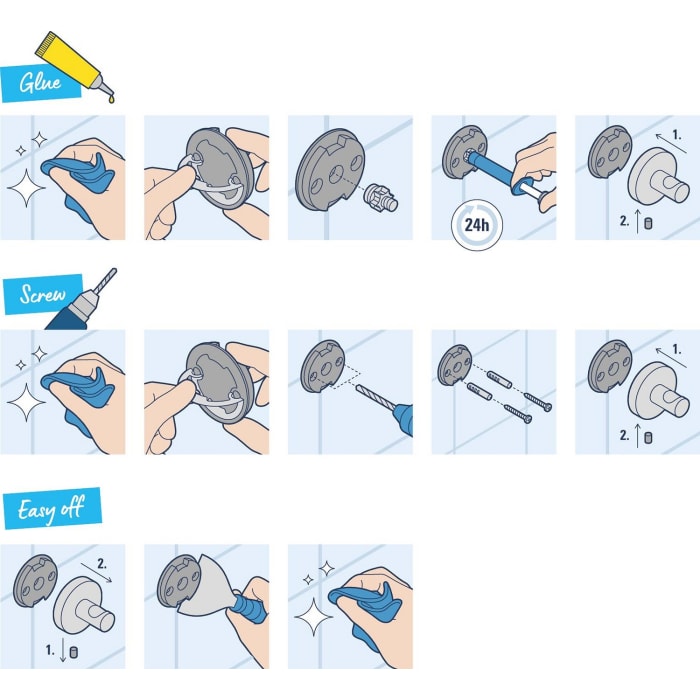 Glue

24h

1.

2.

Screw

1.

2.

Easy off

2.

1.