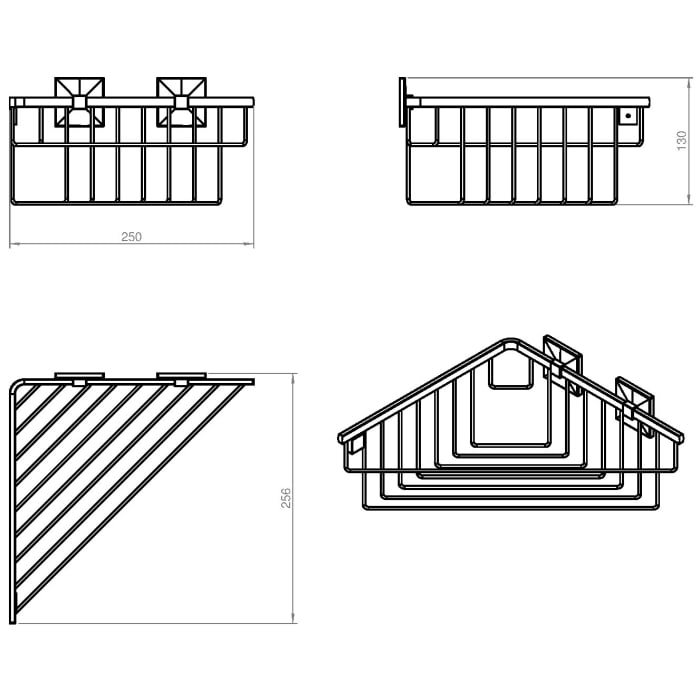 250

130

256