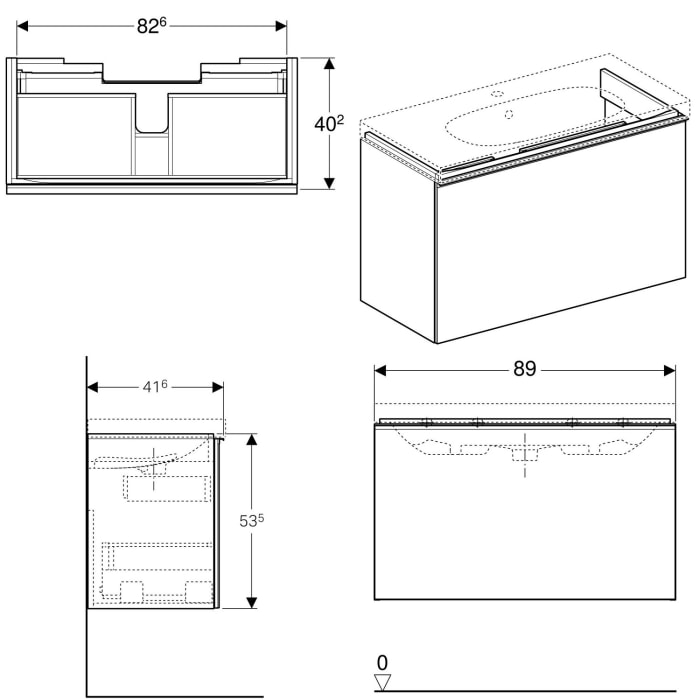 $82^6$

$40^2$

$41^6$

$53^5$

89

0