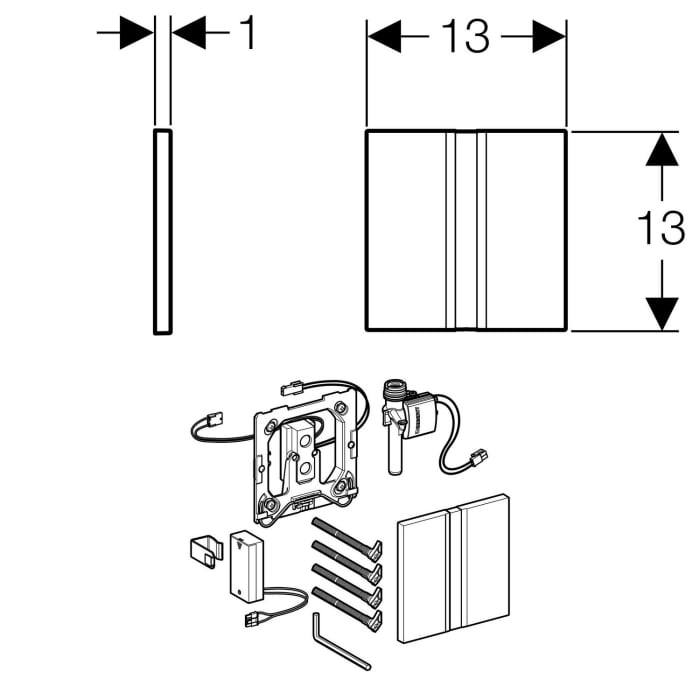 1

13

13