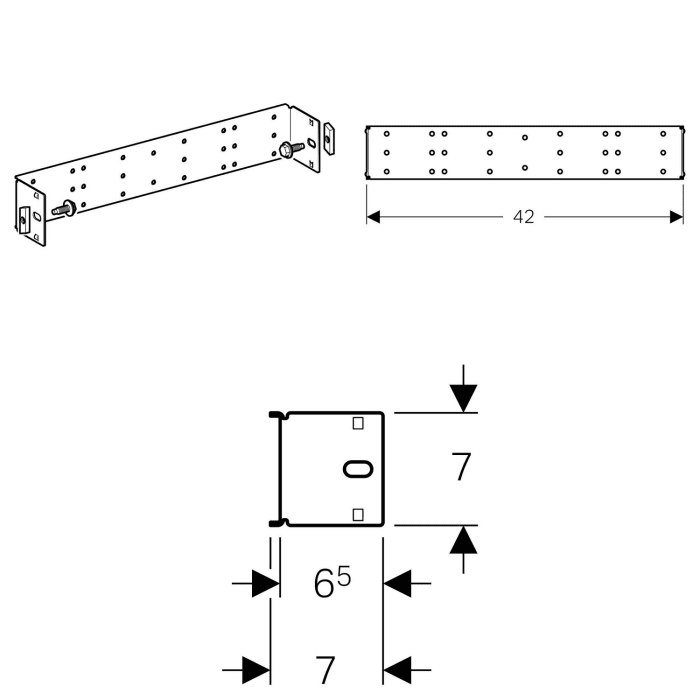 42

7

$6^5$

7