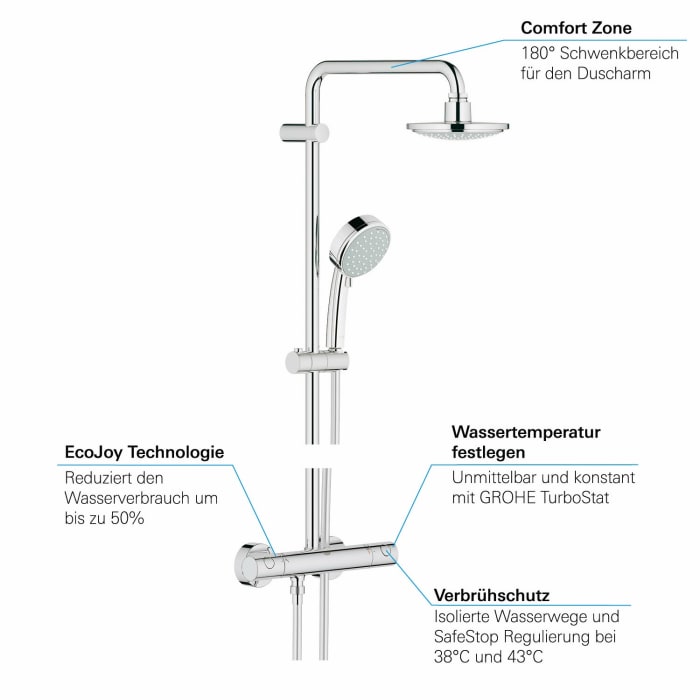 Comfort Zone
180° Schwenkbereich für den Duscharm

EcoJoy Technologie
Reduziert den Wasserverbrauch um bis zu 50%

Wassertemperatur festlegen
Unmittelbar und konstant mit GROHE TurboStat

Verbrühschutz
Isolierte Wasserwege und SafeStop Regulierung bei 38°C und 43°C