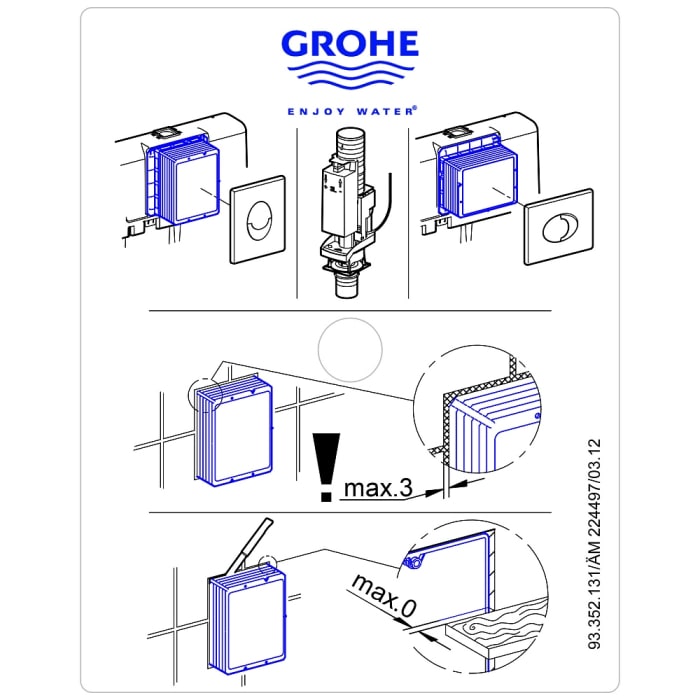 GROHE

ENJOY WATER®

max.3

max.0

93.352.131/ÄM 224497/03.12