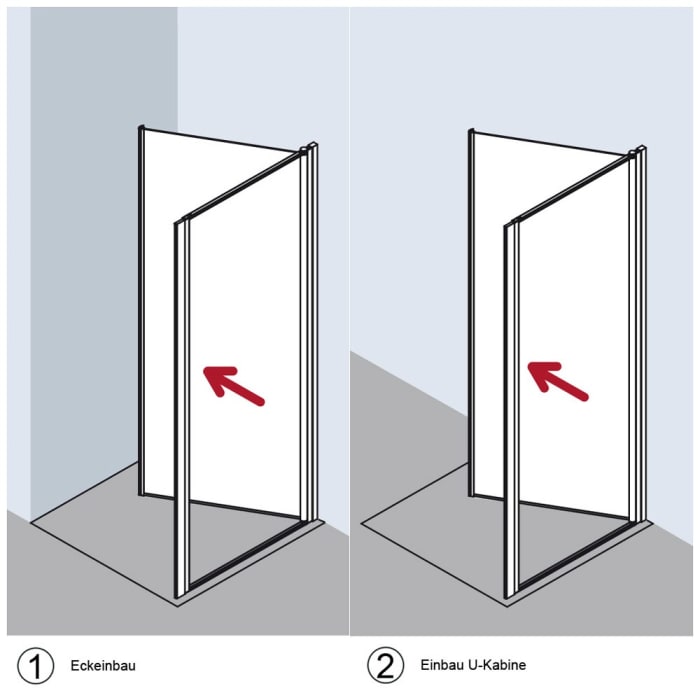 ① Eckeinbau

② Einbau U-Kabine