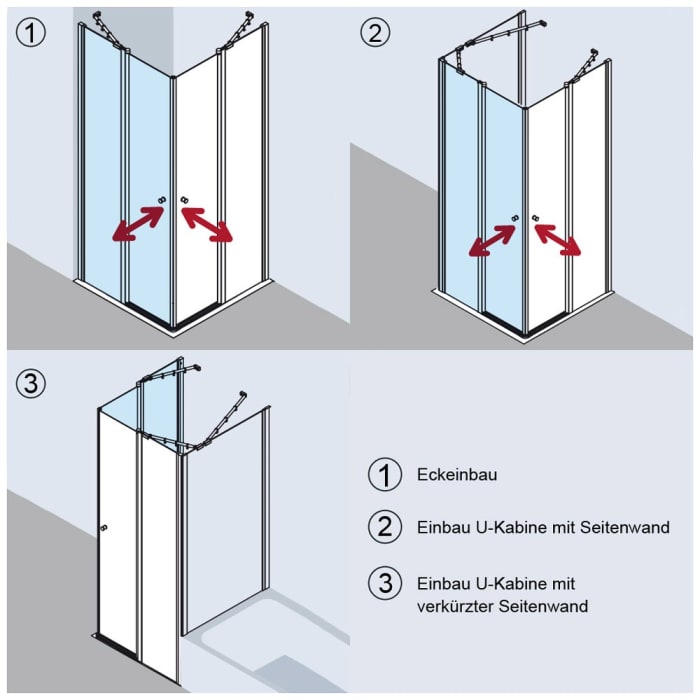 ①

②

③

① Eckeinbau

② Einbau U-Kabine mit Seitenwand

③ Einbau U-Kabine mit verkürzter Seitenwand