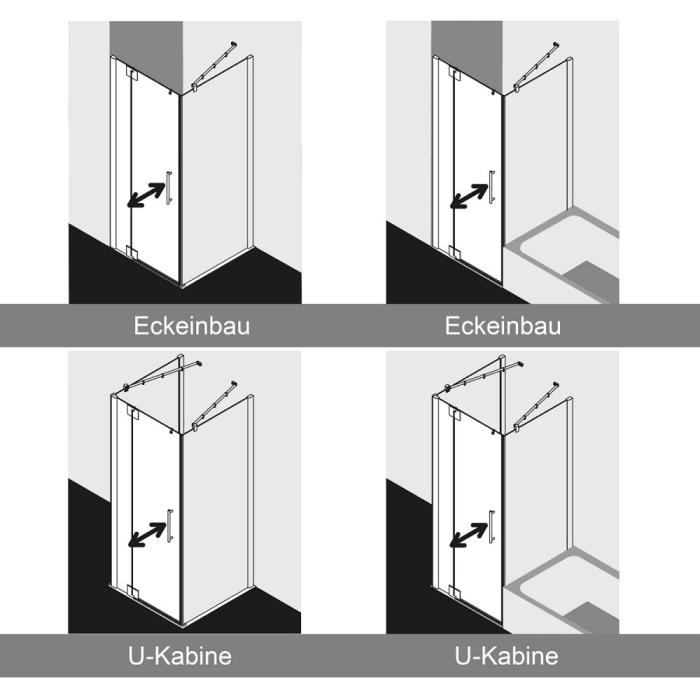 Eckeinbau

Eckeinbau

U-Kabine

U-Kabine