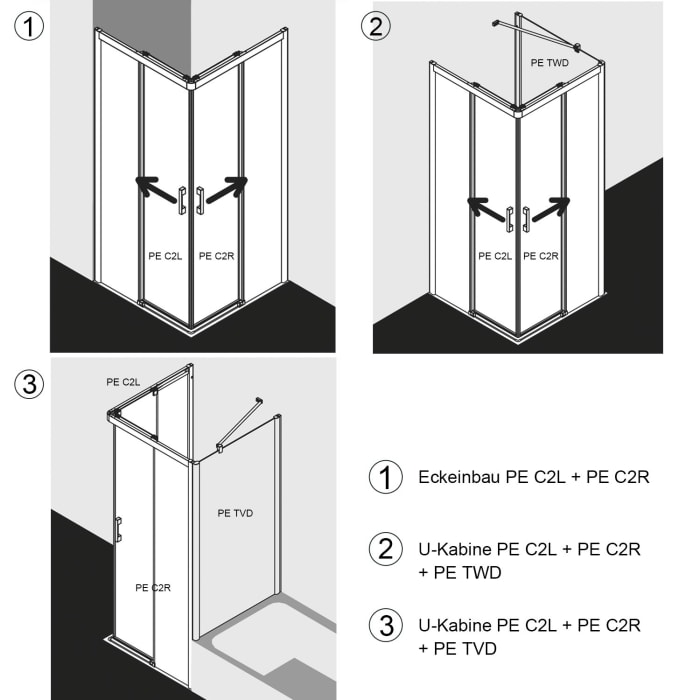 1

PE C2L PE C2R

2

PE TWD

PE C2L PE C2R

3

PE C2L

PE TVD

PE C2R

1 Eckeinbau PE C2L + PE C2R

2 U-Kabine PE C2L + PE C2R + PE TWD

3 U-Kabine PE C2L + PE C2R + PE TVD