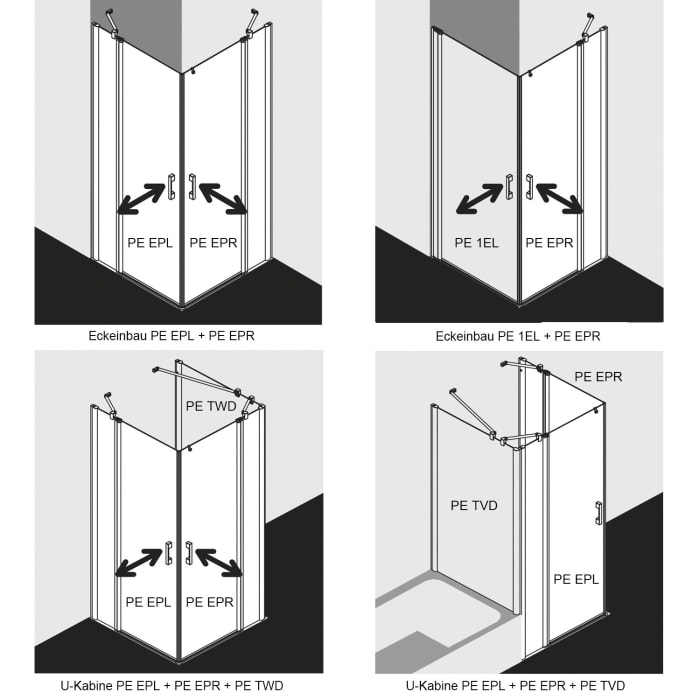 PE EPL
PE EPR

Eckeinbau PE EPL + PE EPR

PE 1EL
PE EPR

Eckeinbau PE 1EL + PE EPR

PE TWD
PE EPL
PE EPR

U-Kabine PE EPL + PE EPR + PE TWD

PE EPR
PE TVD
PE EPL

U-Kabine PE EPL + PE EPR + PE TVD