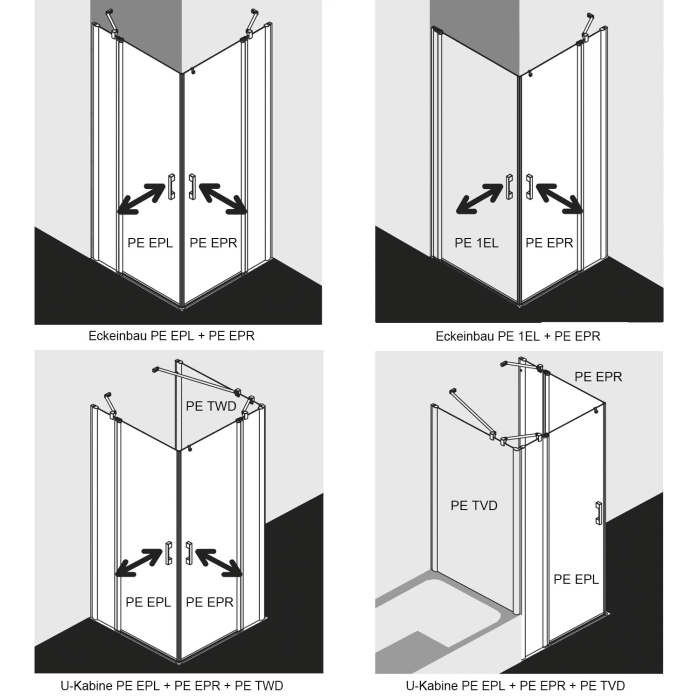 PE EPL PE EPR

Eckeinbau PE EPL + PE EPR

PE 1EL PE EPR

Eckeinbau PE 1EL + PE EPR

PE TWD

PE EPL PE EPR

U-Kabine PE EPL + PE EPR + PE TWD

PE EPR

PE TVD

PE EPL

U-Kabine PE EPL + PE EPR + PE TVD