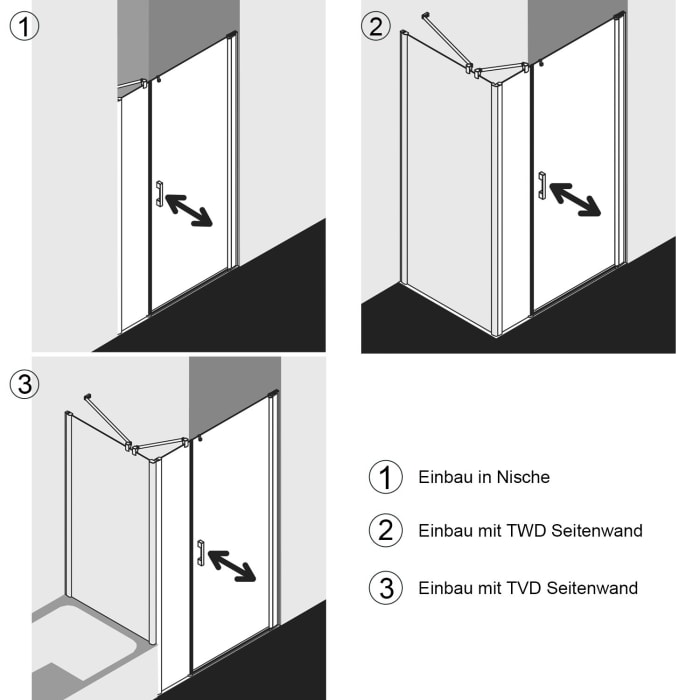 1

2

3

1 Einbau in Nische

2 Einbau mit TWD Seitenwand

3 Einbau mit TVD Seitenwand