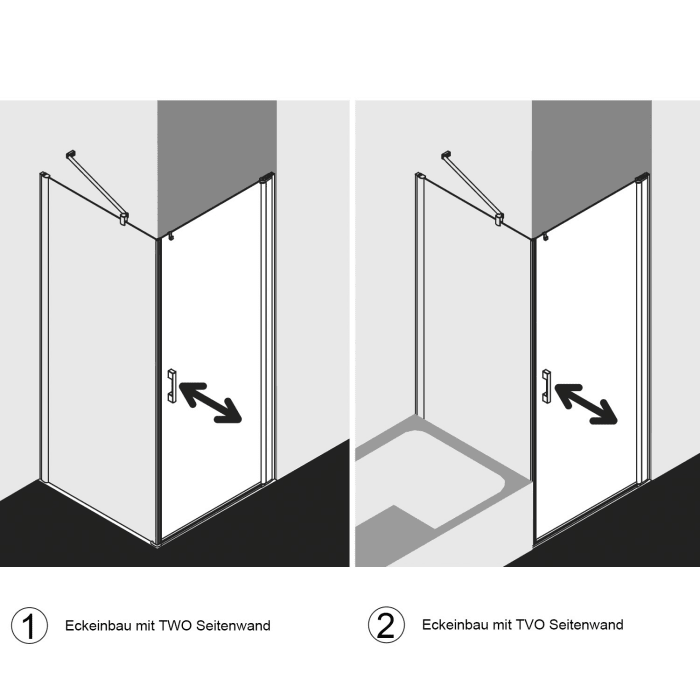 1 Eckeinbau mit TWO Seitenwand

2 Eckeinbau mit TVO Seitenwand