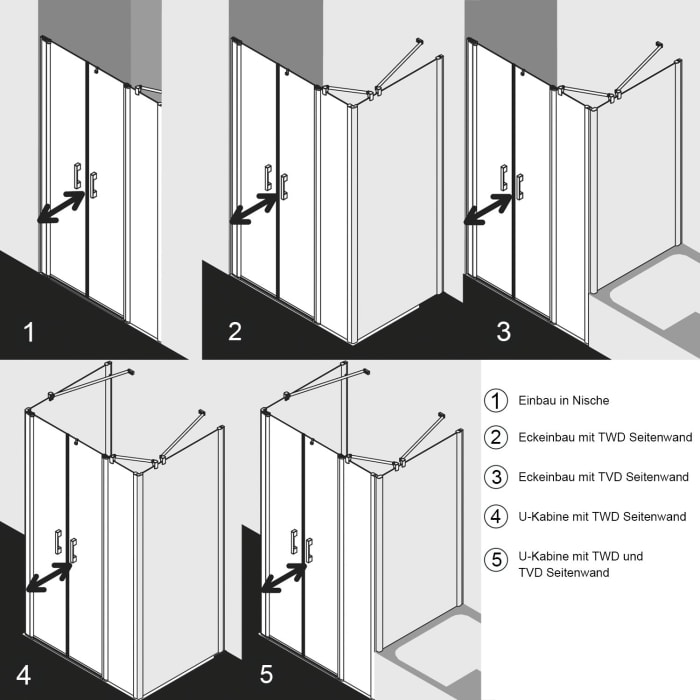 1

2

3

4

5

1 Einbau in Nische

2 Eckeinbau mit TWD Seitenwand

3 Eckeinbau mit TVD Seitenwand

4 U-Kabine mit TWD Seitenwand

5 U-Kabine mit TWD und TVD Seitenwand