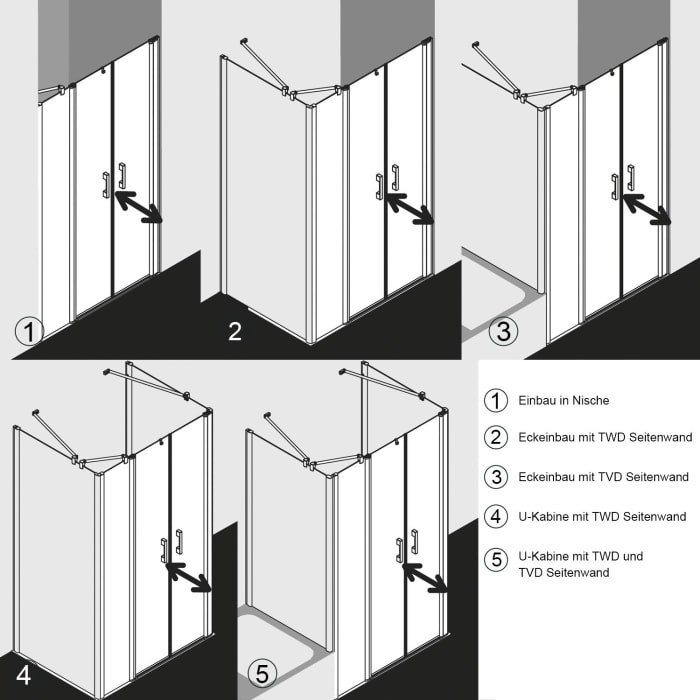 1

2

3

4

5

1 Einbau in Nische

2 Eckeinbau mit TWD Seitenwand

3 Eckeinbau mit TVD Seitenwand

4 U-Kabine mit TWD Seitenwand

5 U-Kabine mit TWD und TVD Seitenwand