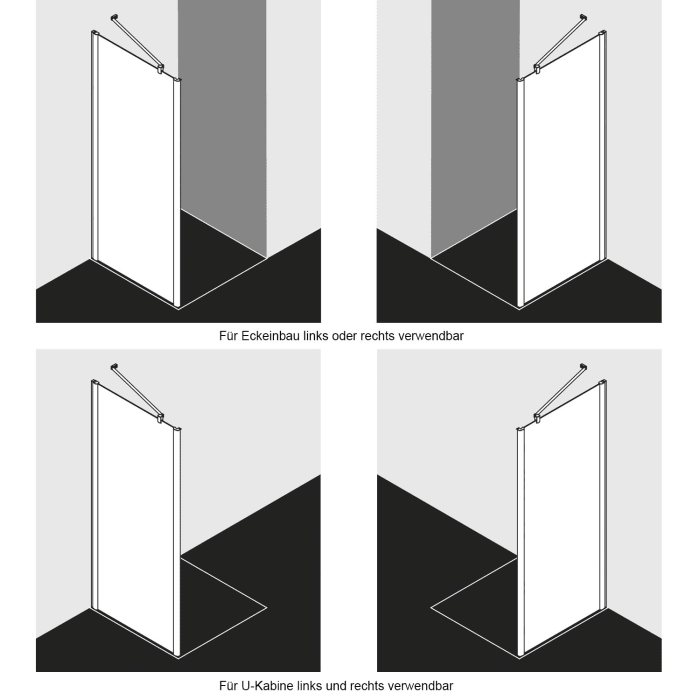 Für Eckeinbau links oder rechts verwendbar

Für U-Kabine links und rechts verwendbar