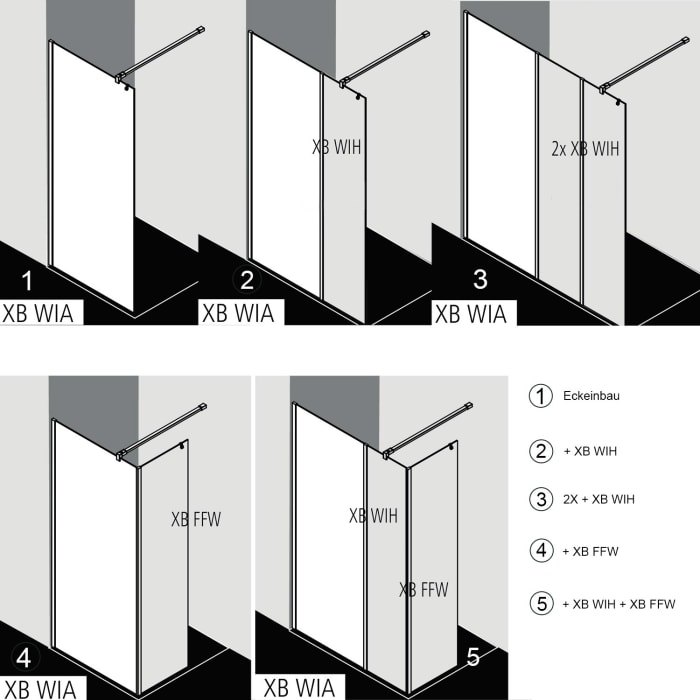 1
XB WIA

XB WIH
2
XB WIA

2x XB WIH
3
XB WIA

XB FFW
4
XB WIA

XB WIH
XB FFW
5
XB WIA

1 Eckeinbau

2 + XB WIH

3 2X + XB WIH

4 + XB FFW

5 + XB WIH + XB FFW