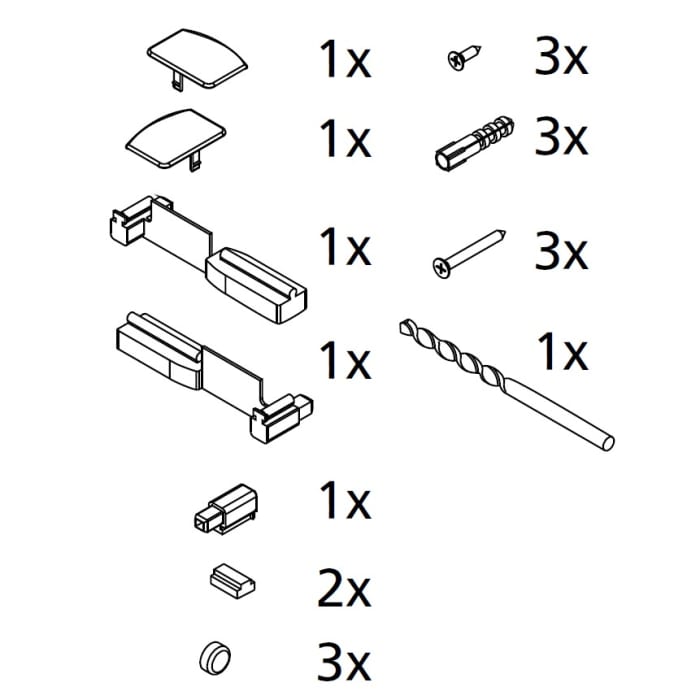 1x
1x
1x
1x
1x
2x
3x

3x
3x
3x
1x