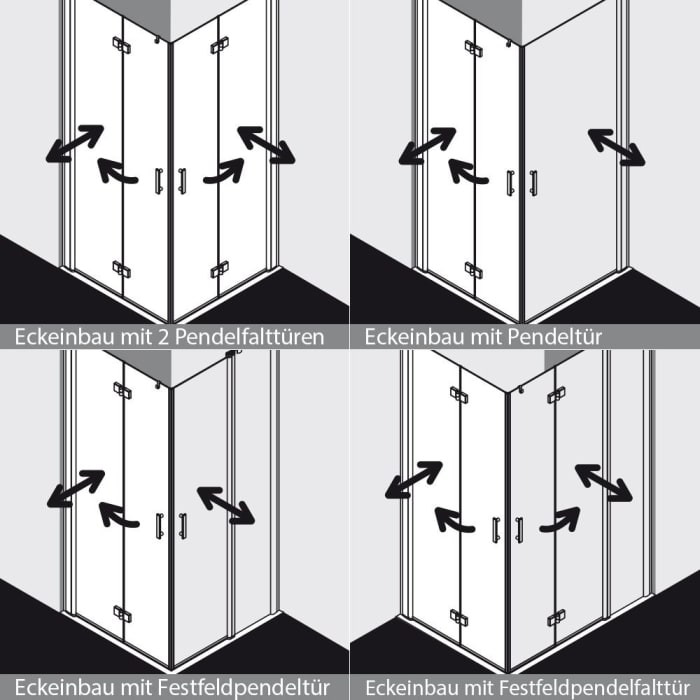 Eckeinbau mit 2 Pendelfalttüren

Eckeinbau mit Pendeltür

Eckeinbau mit Festfeldpendeltür

Eckeinbau mit Festfeldpendelfalttür