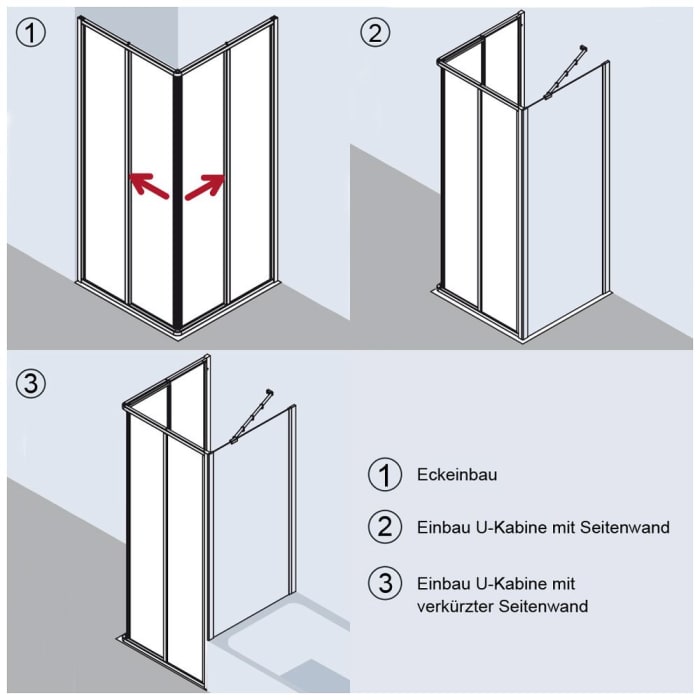 ① ② ③

① Eckeinbau

② Einbau U-Kabine mit Seitenwand

③ Einbau U-Kabine mit verkürzter Seitenwand