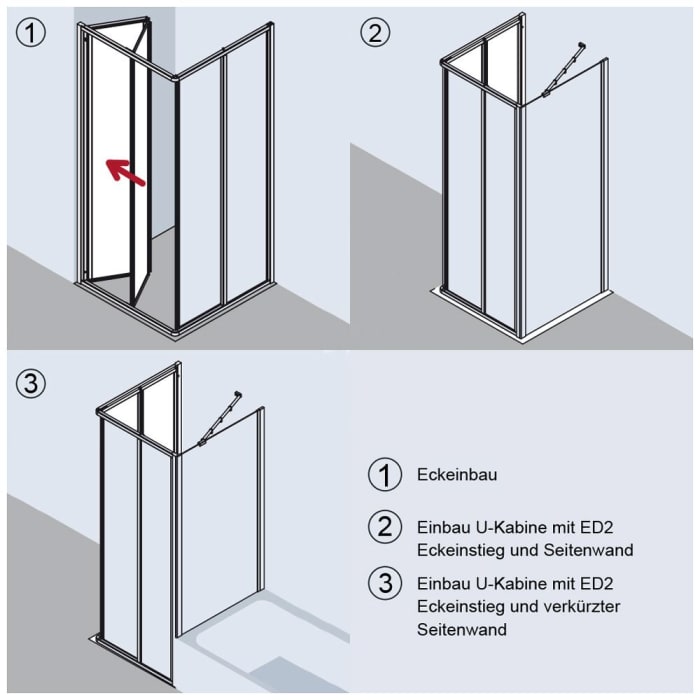 ①

②

③

① Eckeinbau

② Einbau U-Kabine mit ED2 Eckeinstieg und Seitenwand

③ Einbau U-Kabine mit ED2 Eckeinstieg und verkürzter Seitenwand