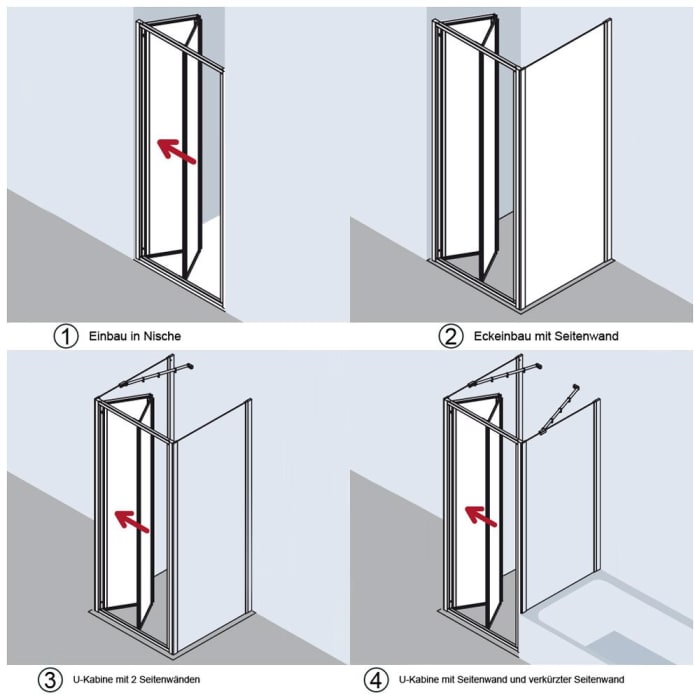 ① Einbau in Nische

② Eckeinbau mit Seitenwand

③ U-Kabine mit 2 Seitenwänden

④ U-Kabine mit Seitenwand und verkürzter Seitenwand