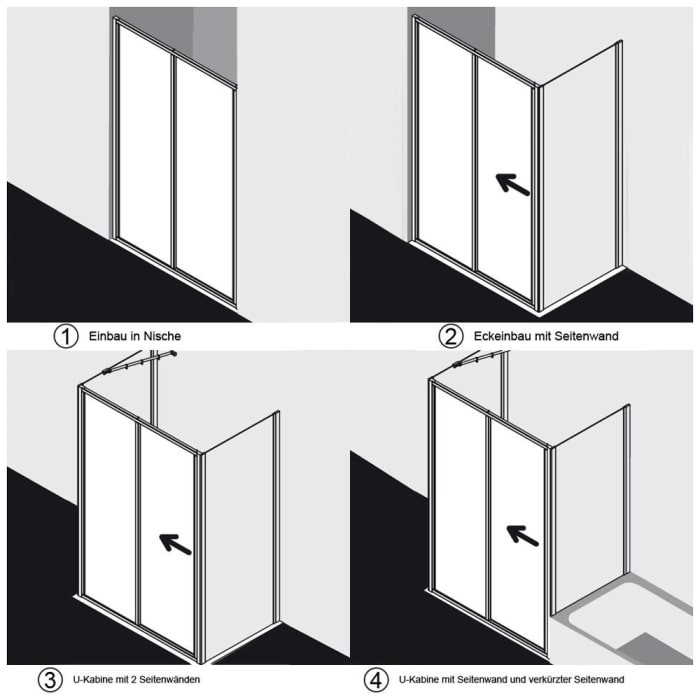 ① Einbau in Nische

② Eckeinbau mit Seitenwand

③ U-Kabine mit 2 Seitenwänden

④ U-Kabine mit Seitenwand und verkürzter Seitenwand