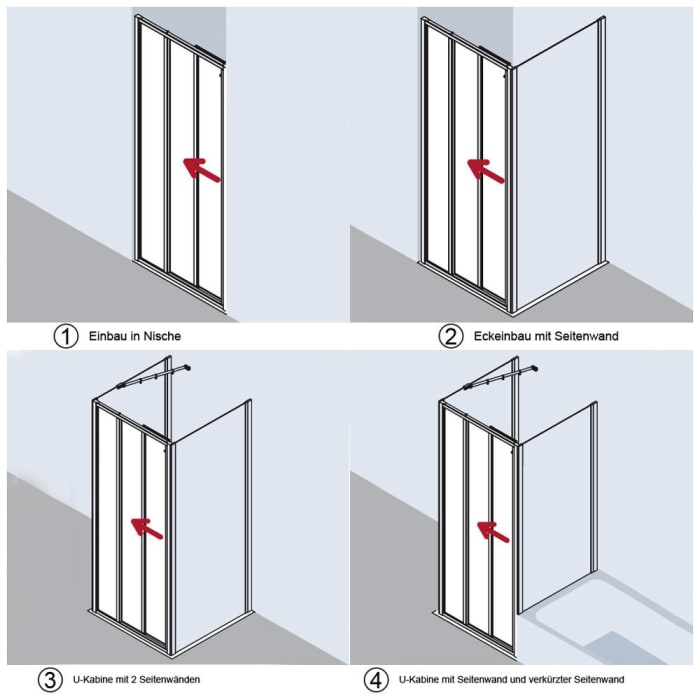 ① Einbau in Nische

② Eckeinbau mit Seitenwand

③ U-Kabine mit 2 Seitenwänden

④ U-Kabine mit Seitenwand und verkürzter Seitenwand