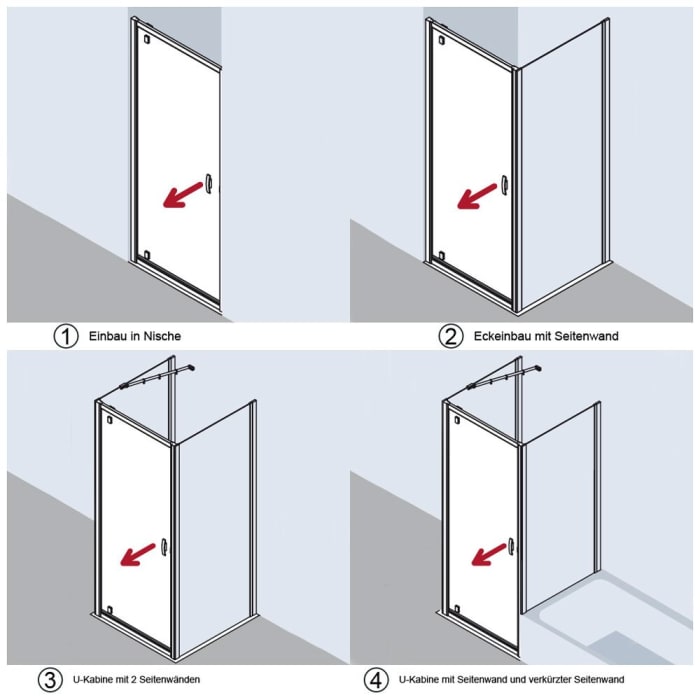 ① Einbau in Nische

② Eckeinbau mit Seitenwand

③ U-Kabine mit 2 Seitenwänden

④ U-Kabine mit Seitenwand und verkürzter Seitenwand