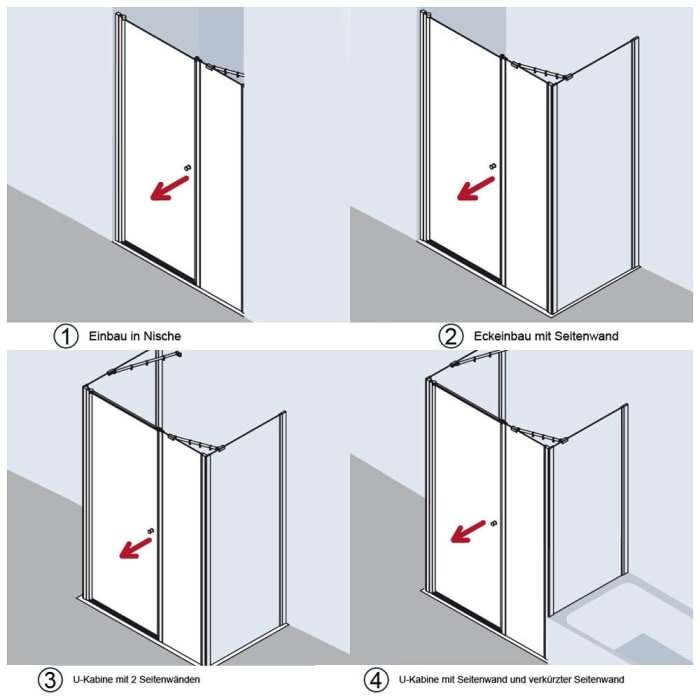 ① Einbau in Nische

② Eckeinbau mit Seitenwand

③ U-Kabine mit 2 Seitenwänden

④ U-Kabine mit Seitenwand und verkürzter Seitenwand