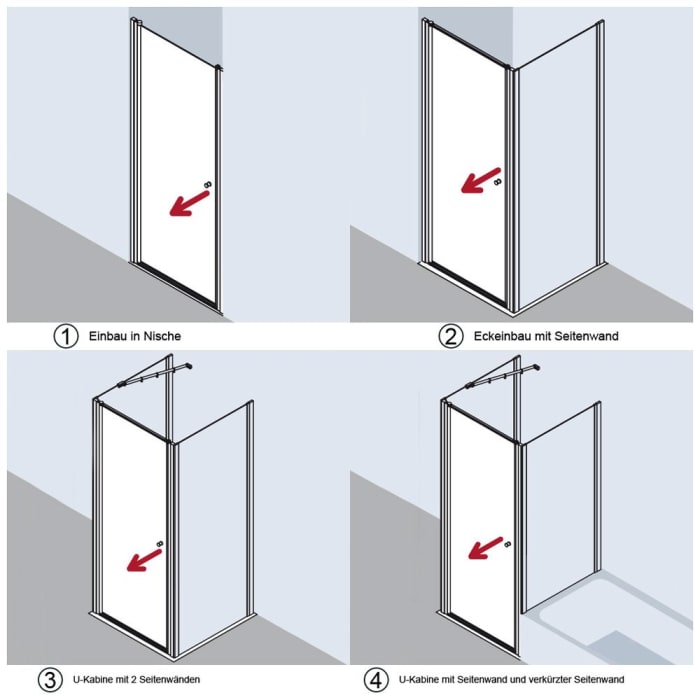 ① Einbau in Nische

② Eckeinbau mit Seitenwand

③ U-Kabine mit 2 Seitenwänden

④ U-Kabine mit Seitenwand und verkürzter Seitenwand