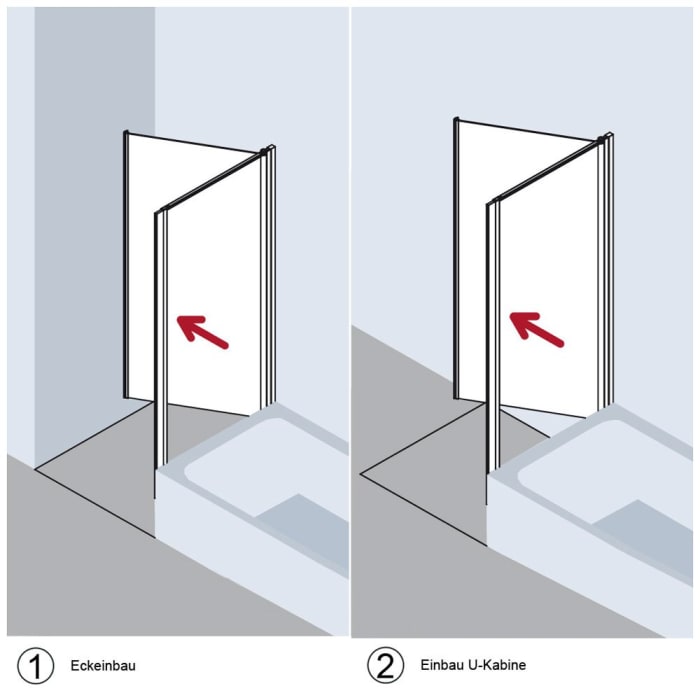 1 Eckeinbau

2 Einbau U-Kabine