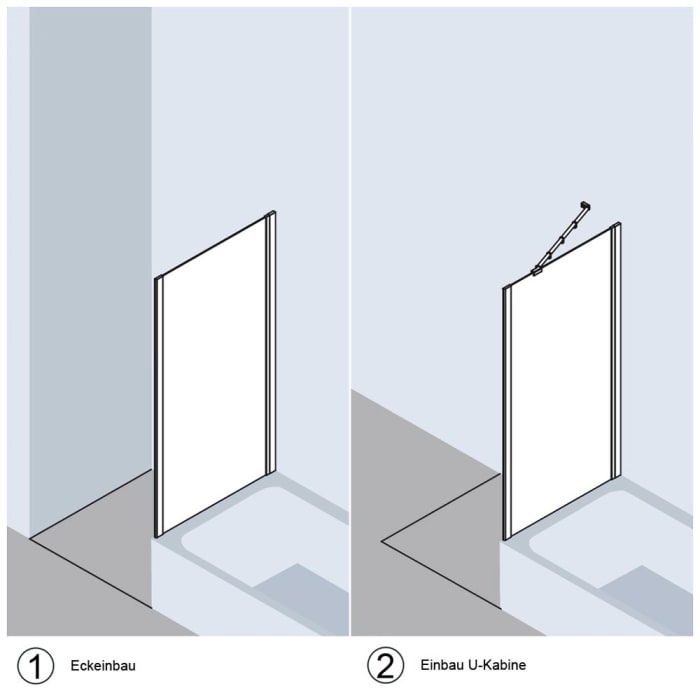 1 Eckeinbau

2 Einbau U-Kabine