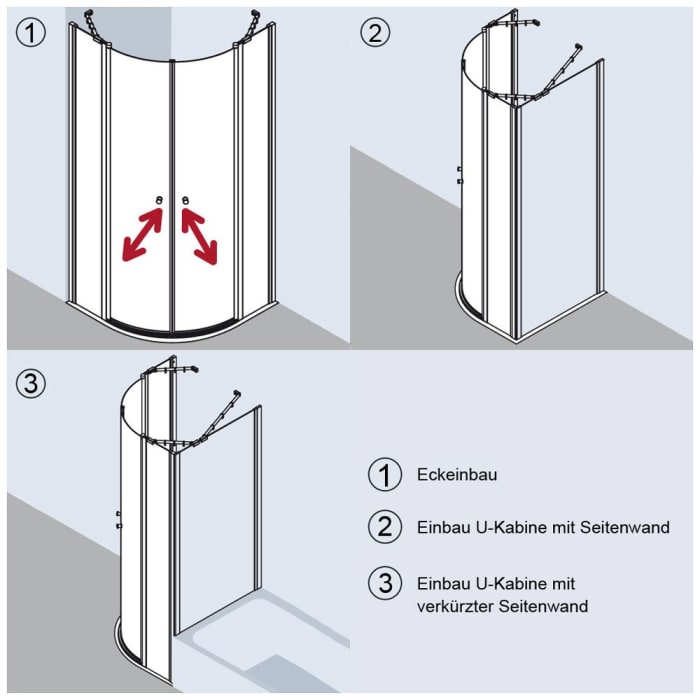 ①

②

③

① Eckeinbau

② Einbau U-Kabine mit Seitenwand

③ Einbau U-Kabine mit verkürzter Seitenwand