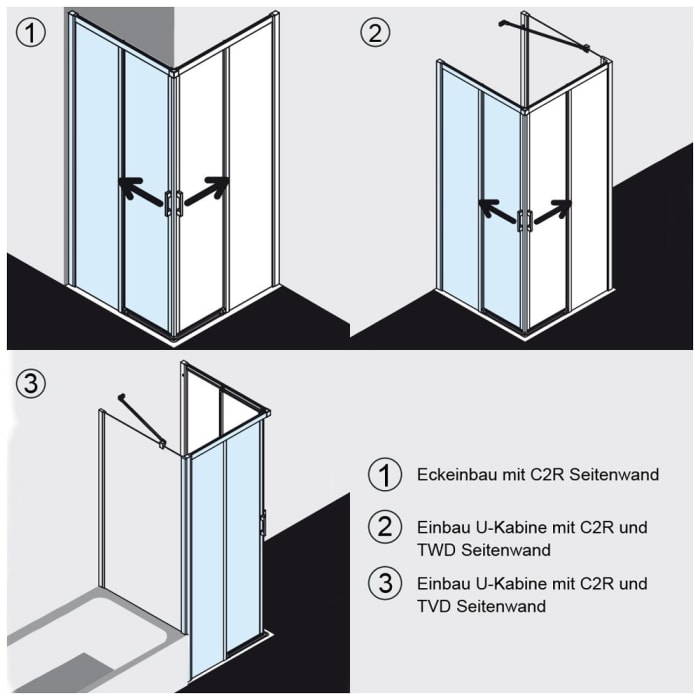 1

2

3

1 Eckeinbau mit C2R Seitenwand

2 Einbau U-Kabine mit C2R und TWD Seitenwand

3 Einbau U-Kabine mit C2R und TVD Seitenwand