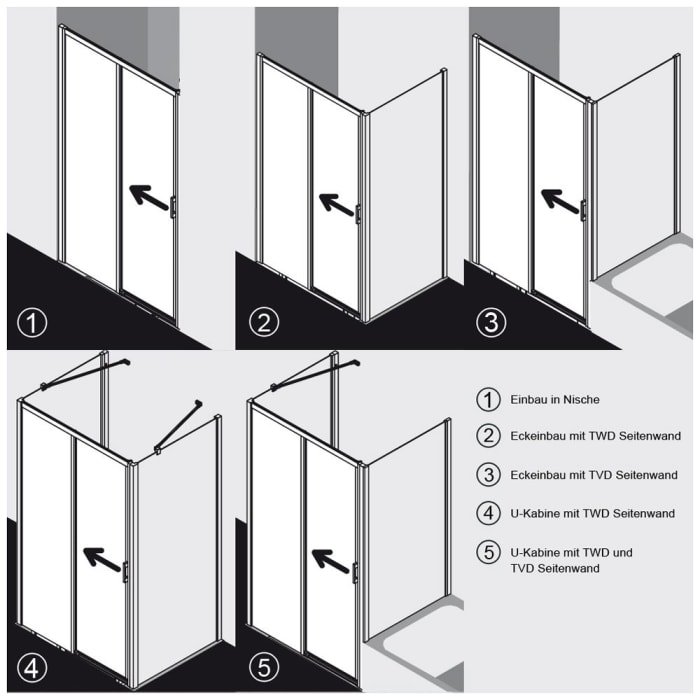 ①

②

③

④

⑤

① Einbau in Nische

② Eckeinbau mit TWD Seitenwand

③ Eckeinbau mit TVD Seitenwand

④ U-Kabine mit TWD Seitenwand

⑤ U-Kabine mit TWD und TVD Seitenwand