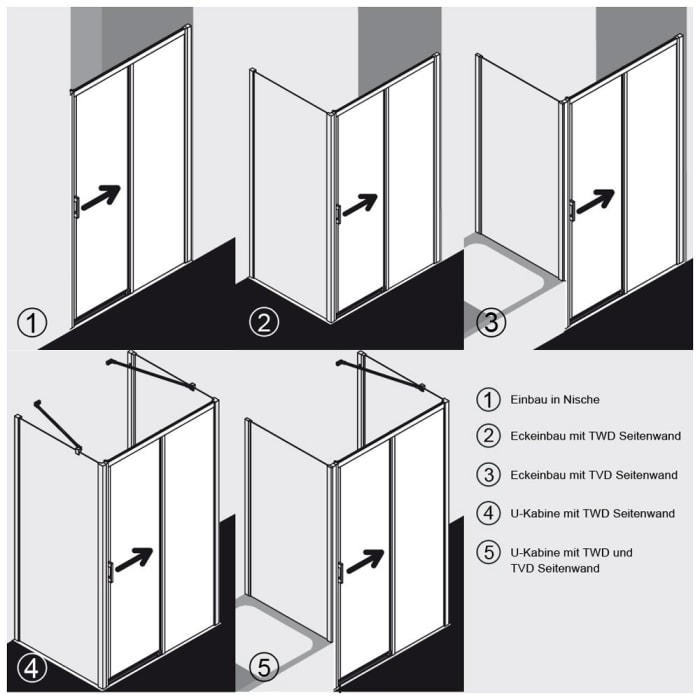 ①

②

③

④

⑤

① Einbau in Nische

② Eckeinbau mit TWD Seitenwand

③ Eckeinbau mit TVD Seitenwand

④ U-Kabine mit TWD Seitenwand

⑤ U-Kabine mit TWD und TVD Seitenwand