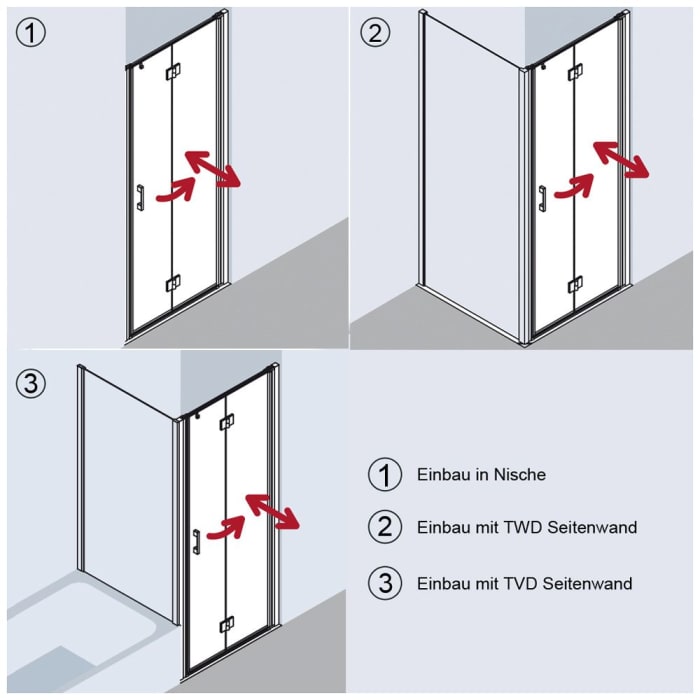 ①

②

③

① Einbau in Nische

② Einbau mit TWD Seitenwand

③ Einbau mit TVD Seitenwand