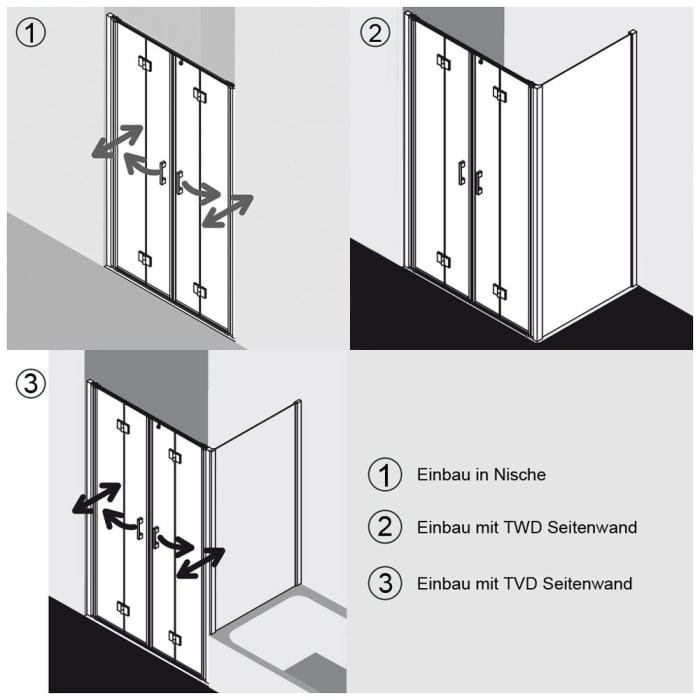 ①

②

③

① Einbau in Nische

② Einbau mit TWD Seitenwand

③ Einbau mit TVD Seitenwand