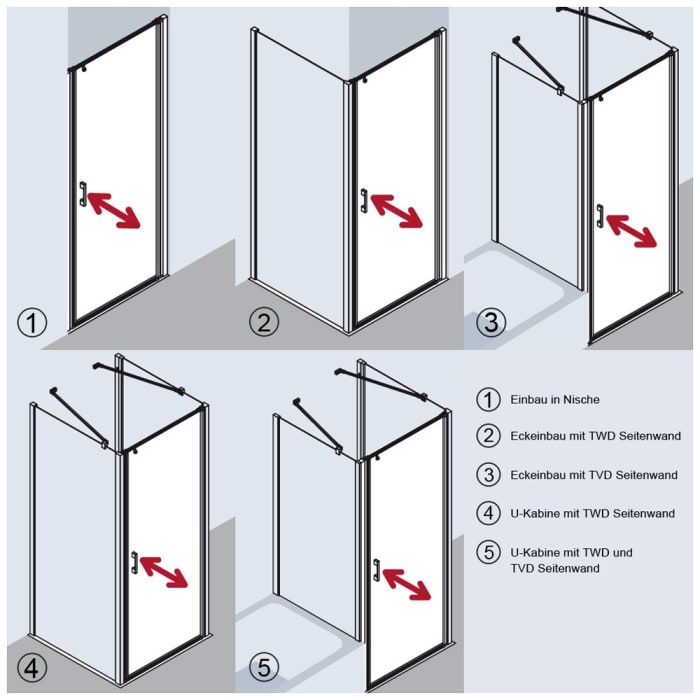 1

2

3

4

5

1 Einbau in Nische

2 Eckeinbau mit TWD Seitenwand

3 Eckeinbau mit TVD Seitenwand

4 U-Kabine mit TWD Seitenwand

5 U-Kabine mit TWD und TVD Seitenwand