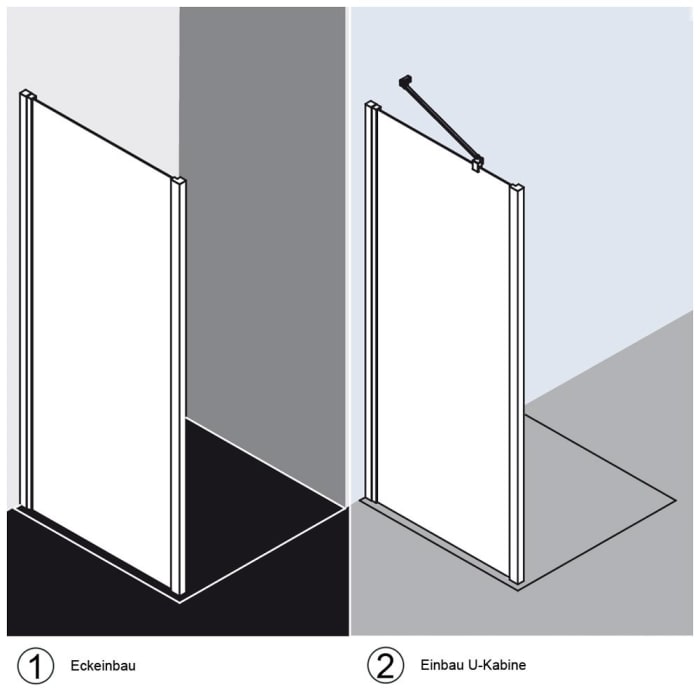 1 Eckeinbau

2 Einbau U-Kabine