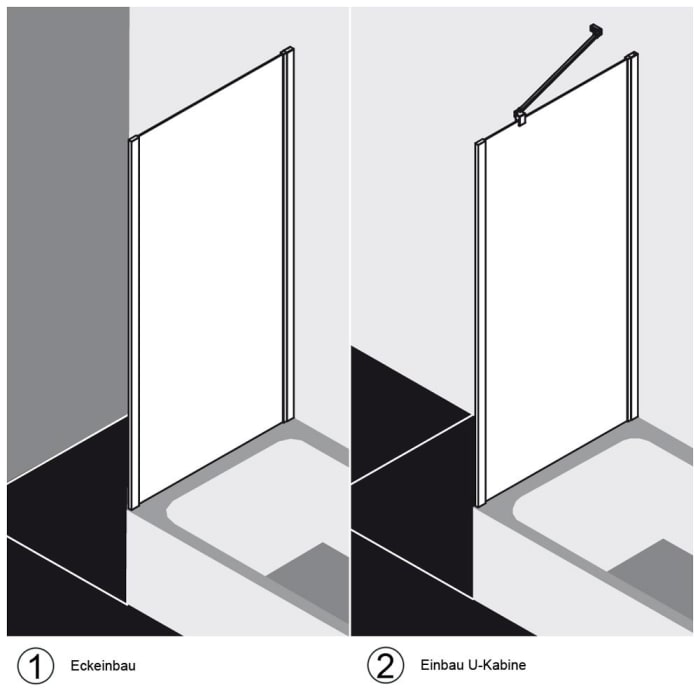 1 Eckeinbau

2 Einbau U-Kabine