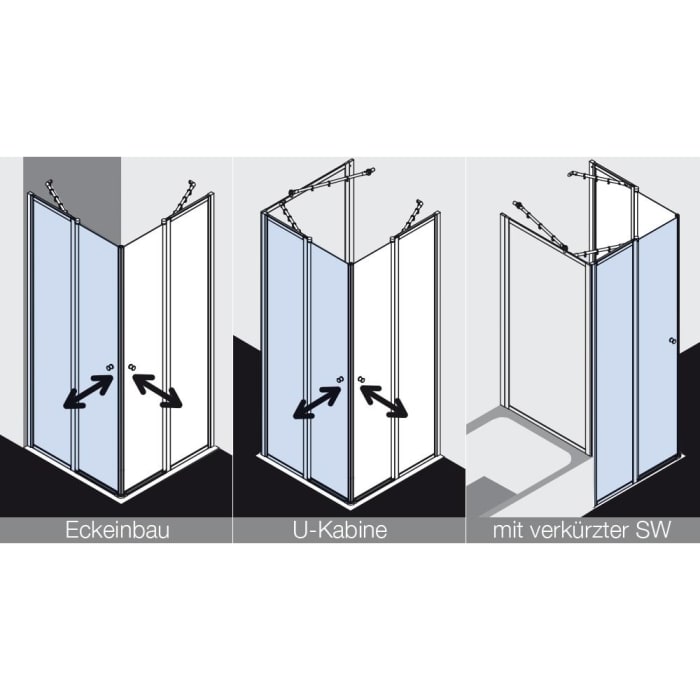 Eckeinbau

U-Kabine

mit verkürzter SW