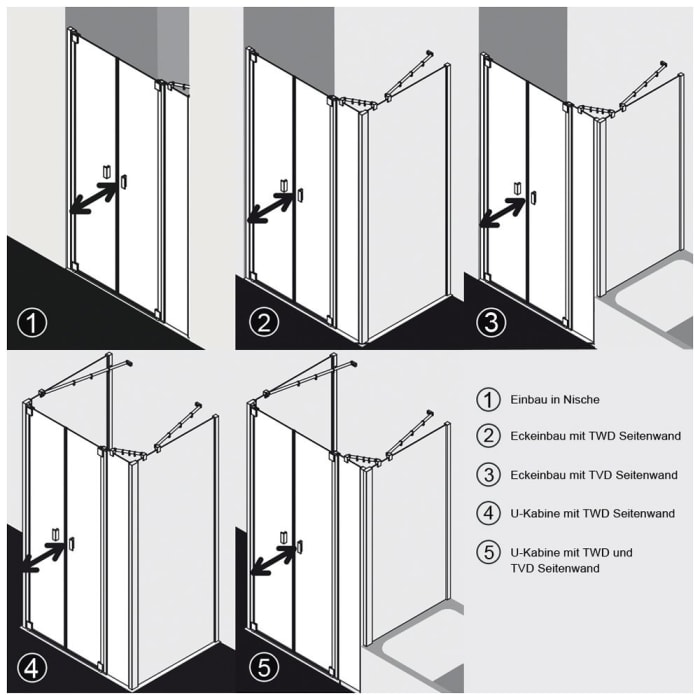 1

2

3

4

5

1 Einbau in Nische

2 Eckeinbau mit TWD Seitenwand

3 Eckeinbau mit TVD Seitenwand

4 U-Kabine mit TWD Seitenwand

5 U-Kabine mit TWD und TVD Seitenwand