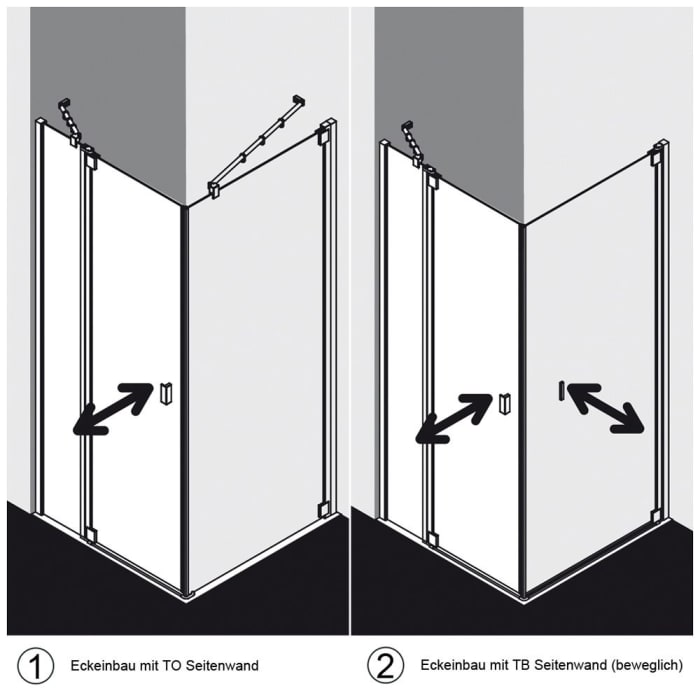 1 Eckeinbau mit TO Seitenwand

2 Eckeinbau mit TB Seitenwand (beweglich)