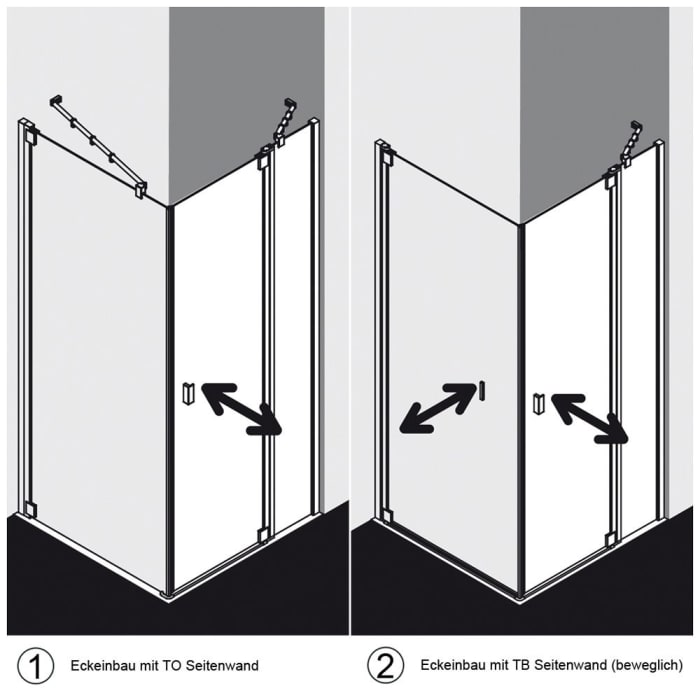 ① Eckeinbau mit TO Seitenwand

② Eckeinbau mit TB Seitenwand (beweglich)