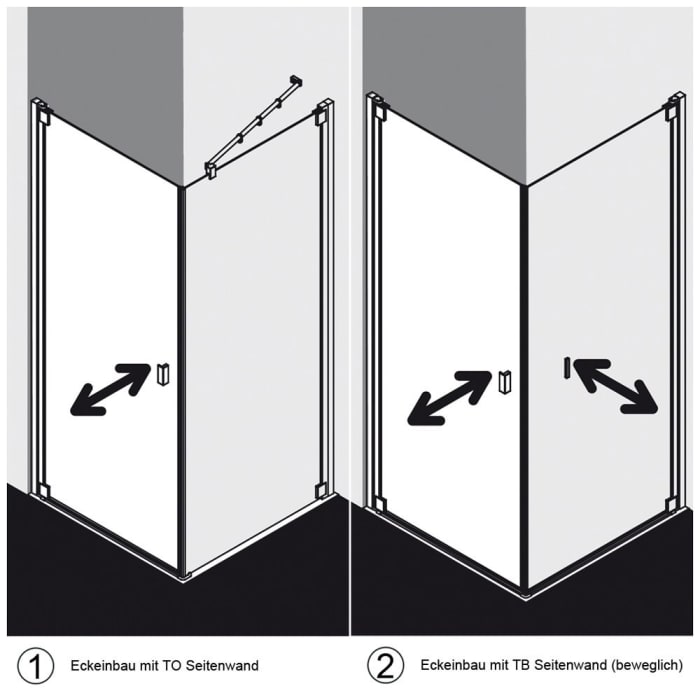 1 Eckeinbau mit TO Seitenwand

2 Eckeinbau mit TB Seitenwand (beweglich)