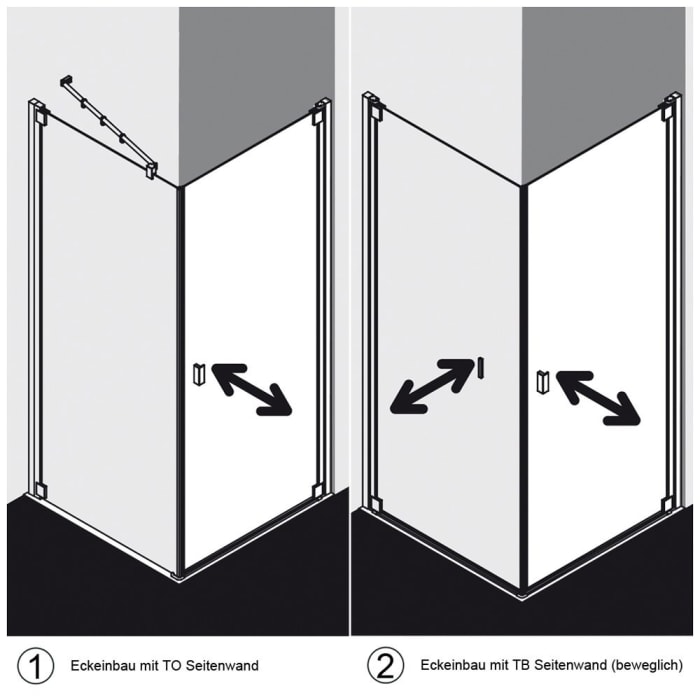 1 Eckeinbau mit TO Seitenwand

2 Eckeinbau mit TB Seitenwand (beweglich)