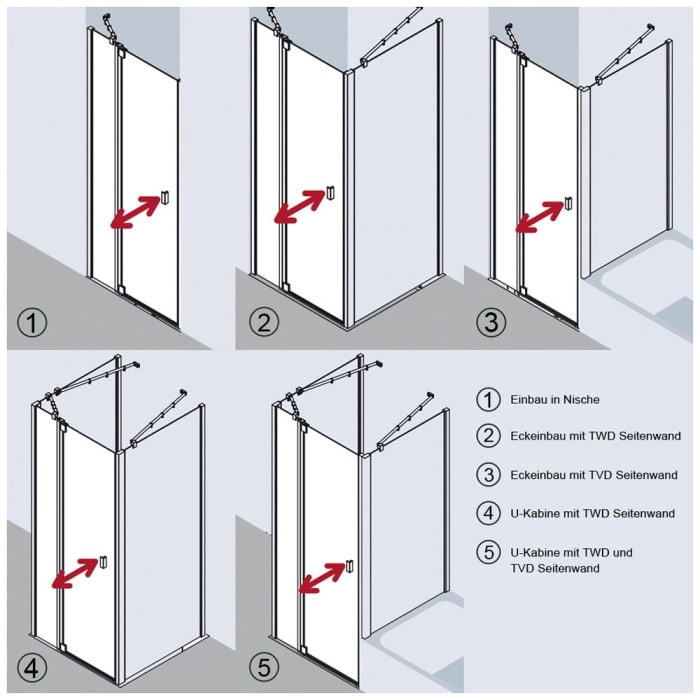 1

2

3

4

5

1 Einbau in Nische

2 Eckeinbau mit TWD Seitenwand

3 Eckeinbau mit TVD Seitenwand

4 U-Kabine mit TWD Seitenwand

5 U-Kabine mit TWD und TVD Seitenwand